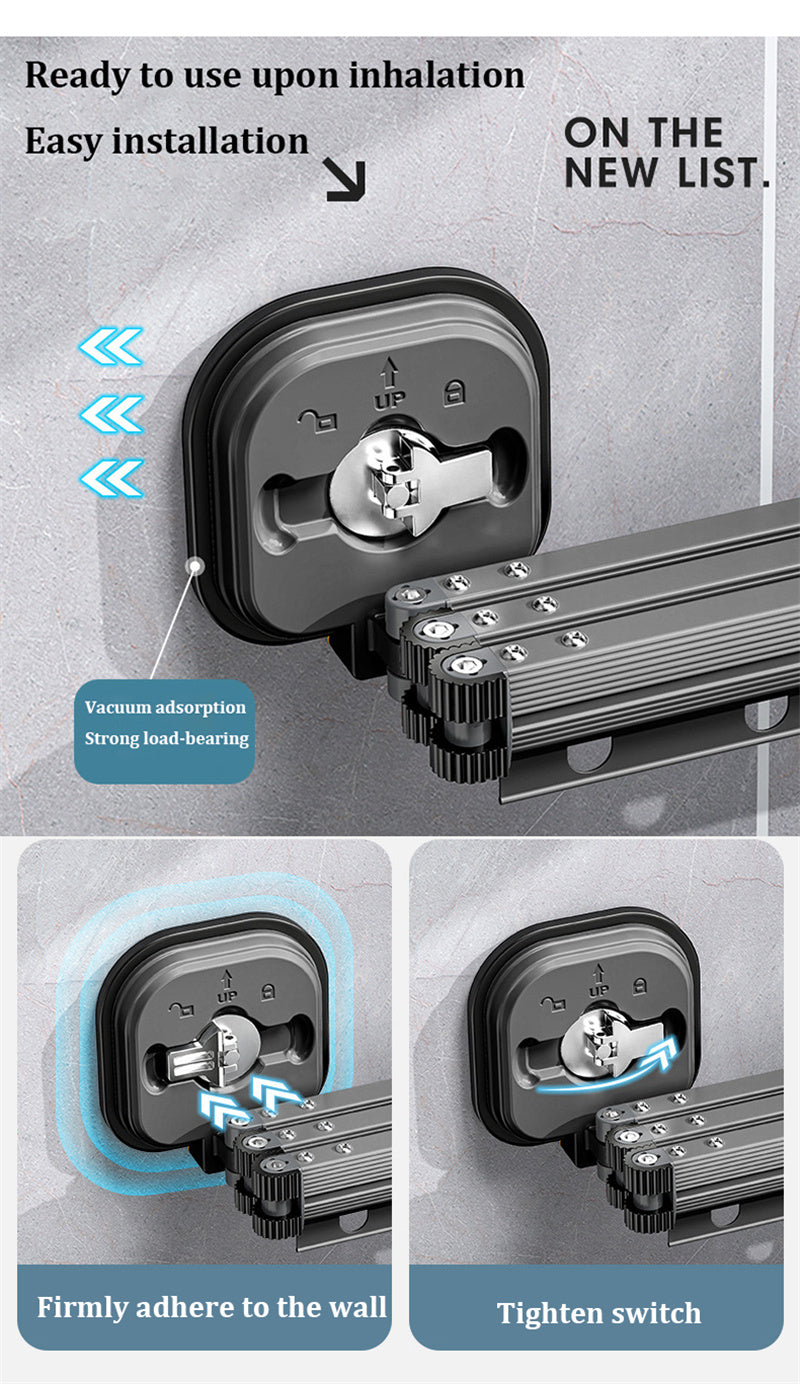 Ready to use upon inhalation

Easy installation

ON THE NEW LIST.

UP

Vacuum adsorption
Strong load-bearing

UP

UP

Firmly adhere to the wall

Tighten switch